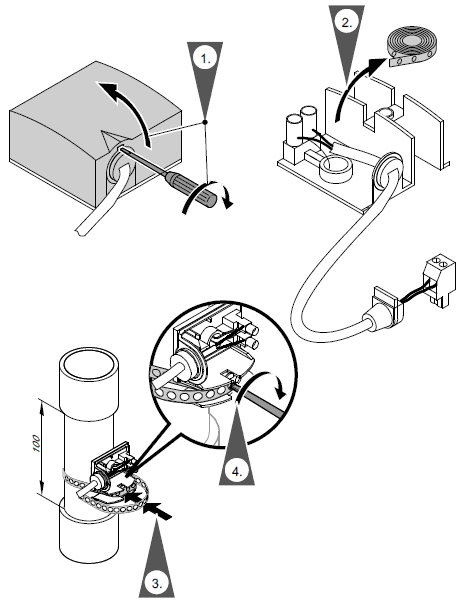 1.

2.

100

4.

3.