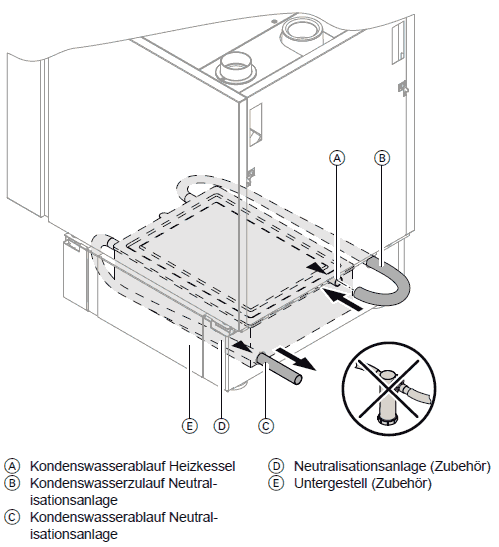 A
B
E
D
C

Ⓐ Kondenswasserablauf Heizkessel
Ⓑ Kondenswasserzulauf Neutralisationsanlage
Ⓒ Kondenswasserablauf Neutralisationsanlage

Ⓓ Neutralisationsanlage (Zubehör)
Ⓔ Untergestell (Zubehör)