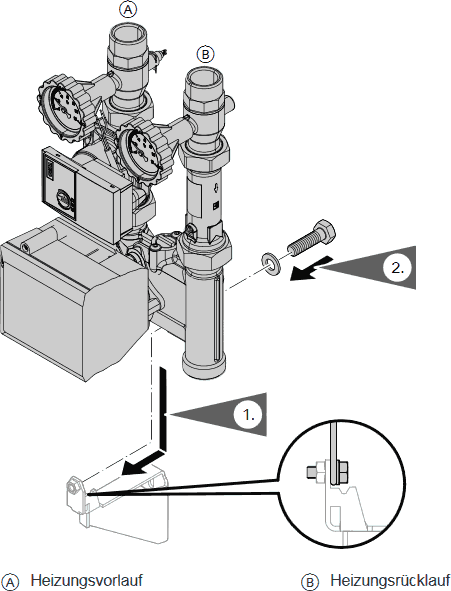 A

B

2.

1.

A Heizungsvorlauf

B Heizungsrücklauf