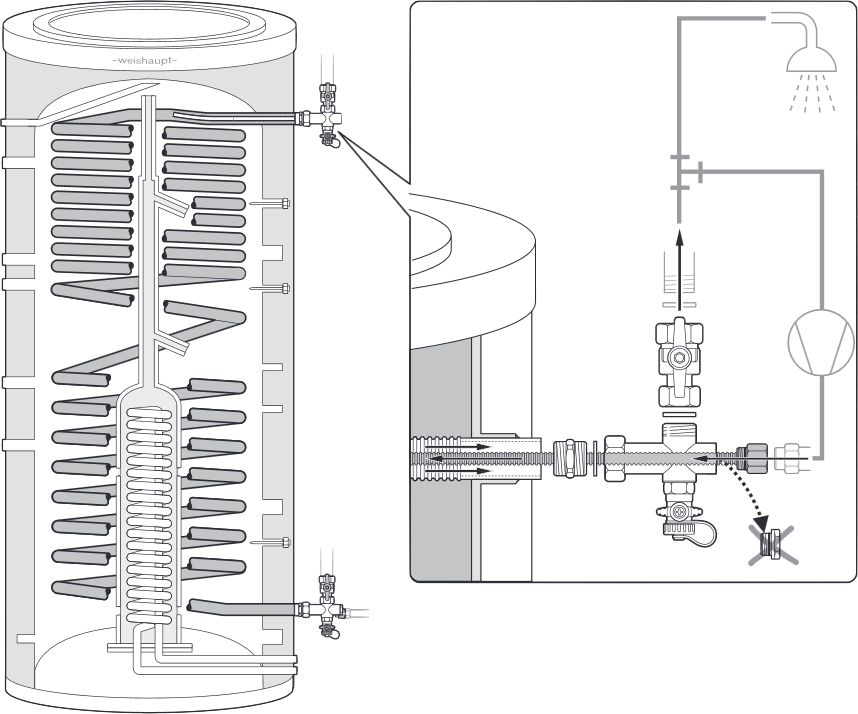 -weishaupt-