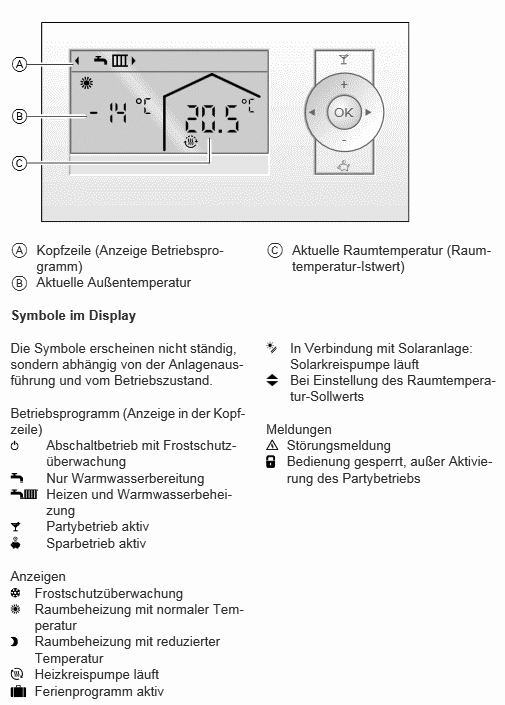 Ⓐ
Ⓑ
Ⓒ
- 14 °C
20.5 °C
+
OK
-

Ⓐ Kopfzeile (Anzeige Betriebsprogramm)
Ⓑ Aktuelle Außentemperatur

Ⓒ Aktuelle Raumtemperatur (Raumtemperatur-Istwert)

Symbole im Display

Die Symbole erscheinen nicht ständig, sondern abhängig von der Anlagenausführung und vom Betriebszustand.

Betriebsprogramm (Anzeige in der Kopfzeile)
Abschaltbetrieb mit Frostschutzüberwachung
Nur Warmwasserbereitung
Heizen und Warmwasserbeheizung
Partybetrieb aktiv
Sparbetrieb aktiv

Anzeigen
Frostschutzüberwachung
Raumbeheizung mit normaler Temperatur
Raumbeheizung mit reduzierter Temperatur
Heizkreispumpe läuft
Ferienprogramm aktiv

In Verbindung mit Solaranlage: Solarkreispumpe läuft
Bei Einstellung des Raumtemperatur-Sollwerts

Meldungen
Störungsmeldung
Bedienung gesperrt, außer Aktivierung des Partybetriebs