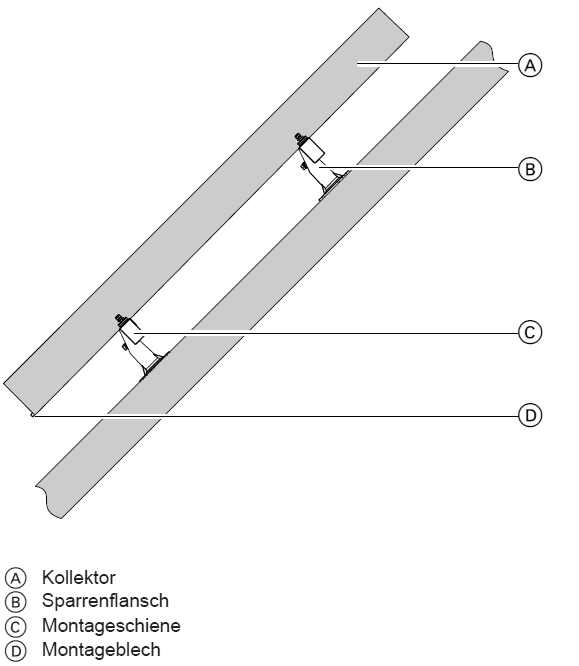 A
B
C
D

A Kollektor
B Sparrenflansch
C Montageschiene
D Montageblech