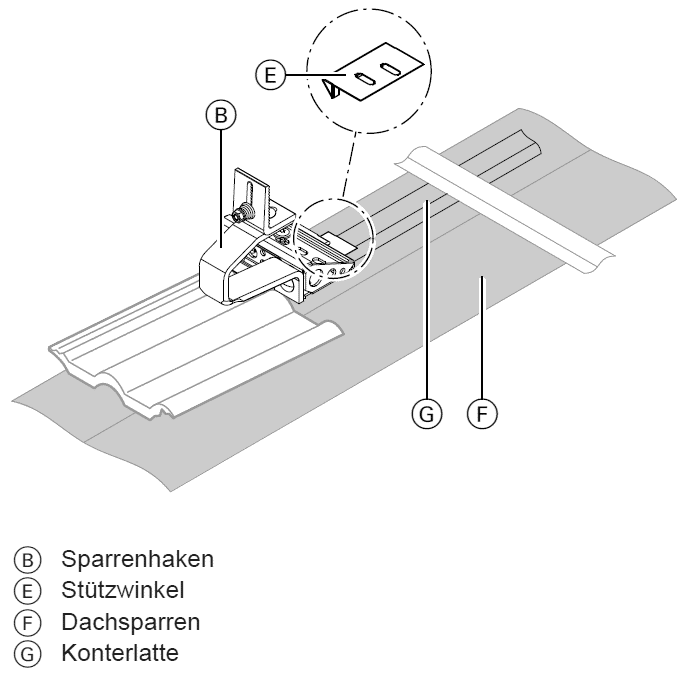 E
B
G F

B Sparrenhaken
E Stützwinkel
F Dachsparren
G Konterlatte