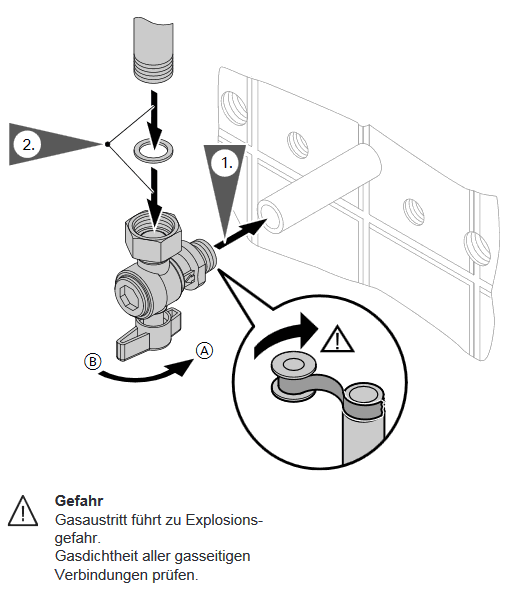 2.

1.

B

A

Gefahr
Gasaustritt führt zu Explosionsgefahr.
Gasdichtheit aller gasseitigen Verbindungen prüfen.