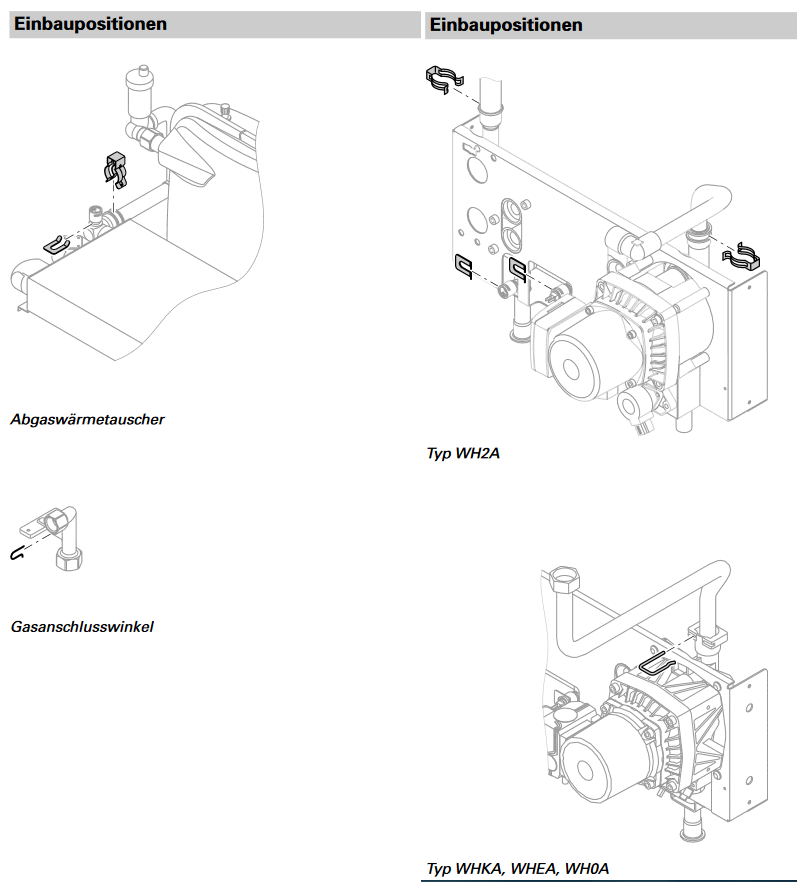 Einbaupositionen

Abgaswärmetauscher

Gasanschlusswinkel

Einbaupositionen

Typ WH2A

Typ WHKA, WHEA, WH0A