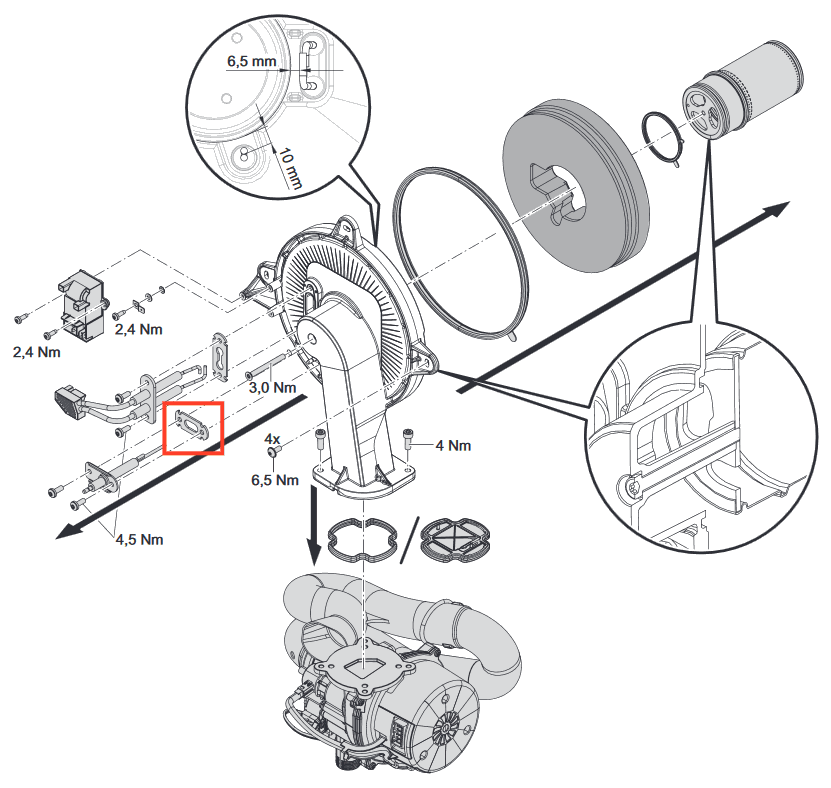 6,5 mm

10 mm

2,4 Nm

2,4 Nm

3,0 Nm

4x

6,5 Nm

4 Nm

4,5 Nm