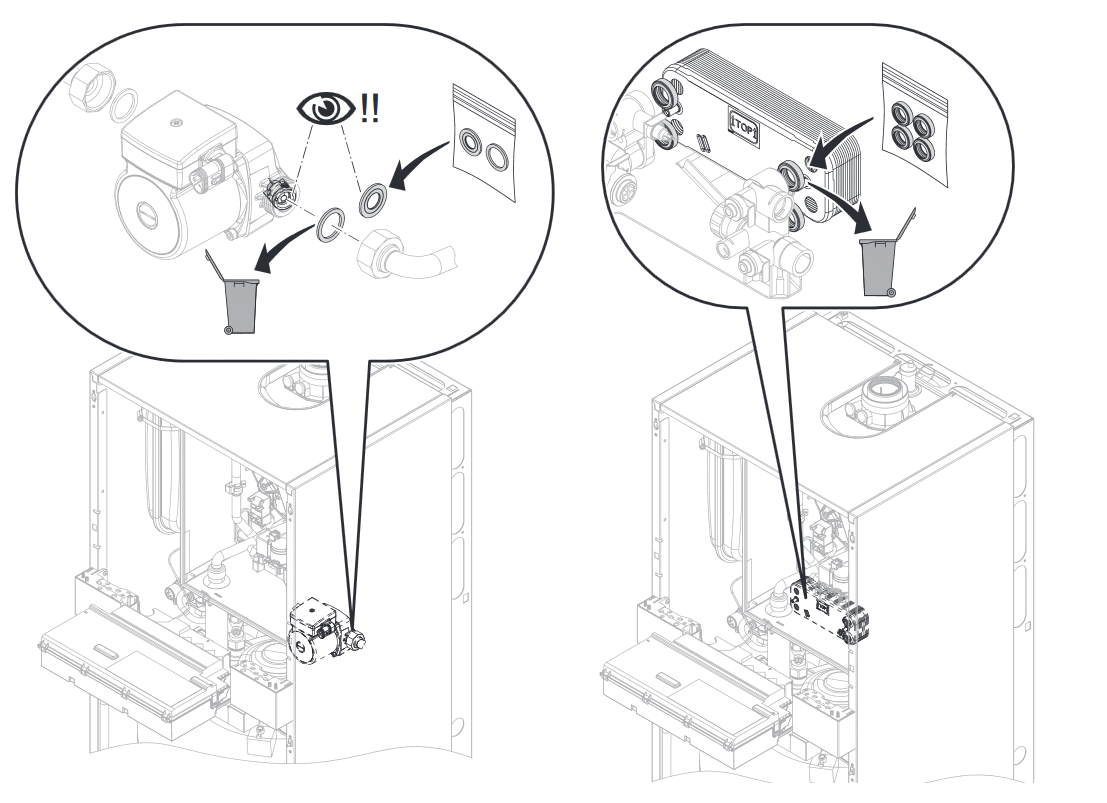 !!

TOP