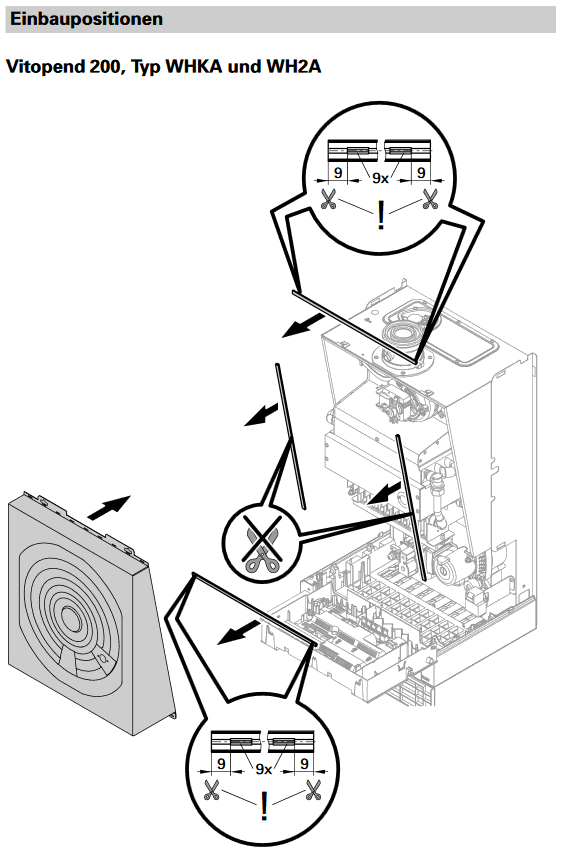 Einbaupositionen

Vitopend 200, Typ WHKA und WH2A

9
9x
9
!

9
9x
9
!