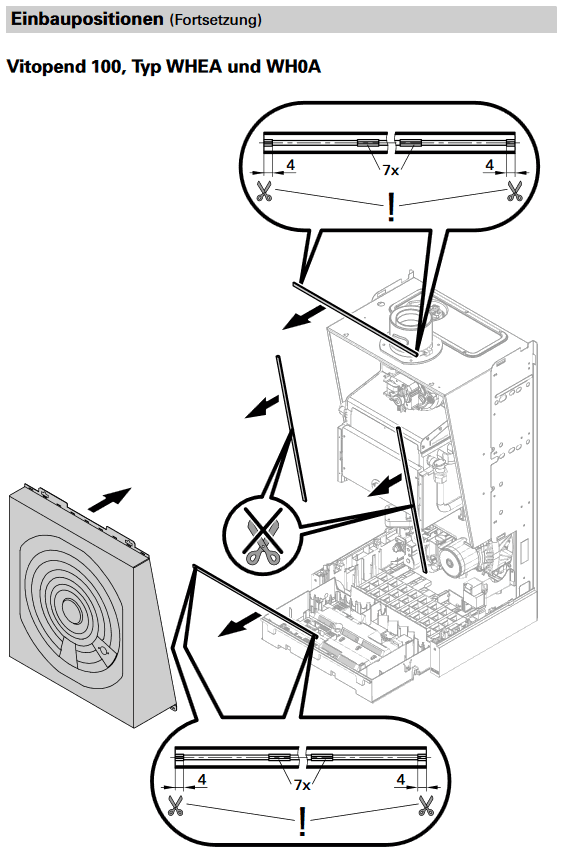 Einbaupositionen (Fortsetzung)

Vitopend 100, Typ WHEA und WH0A

4

7x

4

!

4

7x

4

!