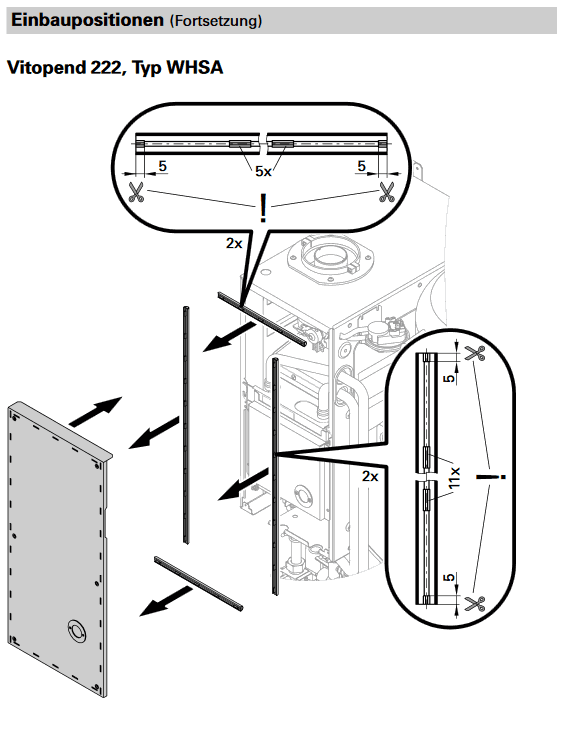 Einbaupositionen (Fortsetzung)

Vitopend 222, Typ WHSA

5
5x
5
!
2x
5
11x
!
2x
5