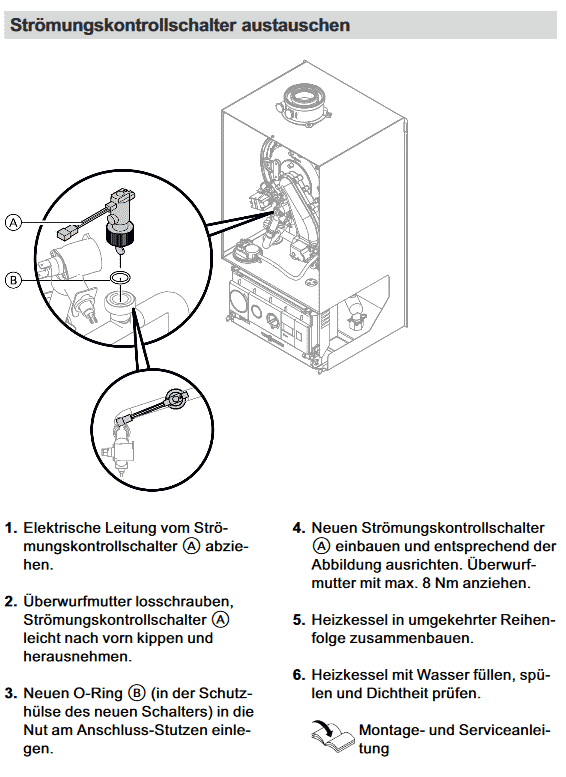 Strömungskontrollschalter austauschen

A

B

1. Elektrische Leitung vom Strömungskontrollschalter Ⓐ abziehen.

2. Überwurfmutter losschrauben, Strömungskontrollschalter Ⓐ leicht nach vorn kippen und herausnehmen.

3. Neuen O-Ring Ⓑ (in der Schutzhülse des neuen Schalters) in die Nut am Anschluss-Stutzen einlegen.

4. Neuen Strömungskontrollschalter Ⓐ einbauen und entsprechend der Abbildung ausrichten. Überwurfmutter mit max. 8 Nm anziehen.

5. Heizkessel in umgekehrter Reihenfolge zusammenbauen.

6. Heizkessel mit Wasser füllen, spülen und Dichtheit prüfen.

Montage- und Serviceanleitung