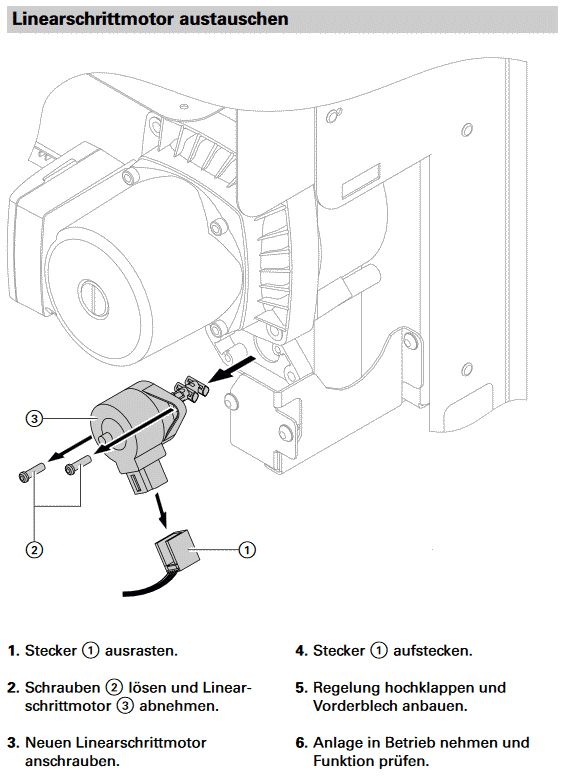 Linearschrittmotor austauschen

③

②

①

1. Stecker ① ausrasten.

2. Schrauben ② lösen und Linearschrittmotor ③ abnehmen.

3. Neuen Linearschrittmotor anschrauben.

4. Stecker ① aufstecken.

5. Regelung hochklappen und Vorderblech anbauen.

6. Anlage in Betrieb nehmen und Funktion prüfen.