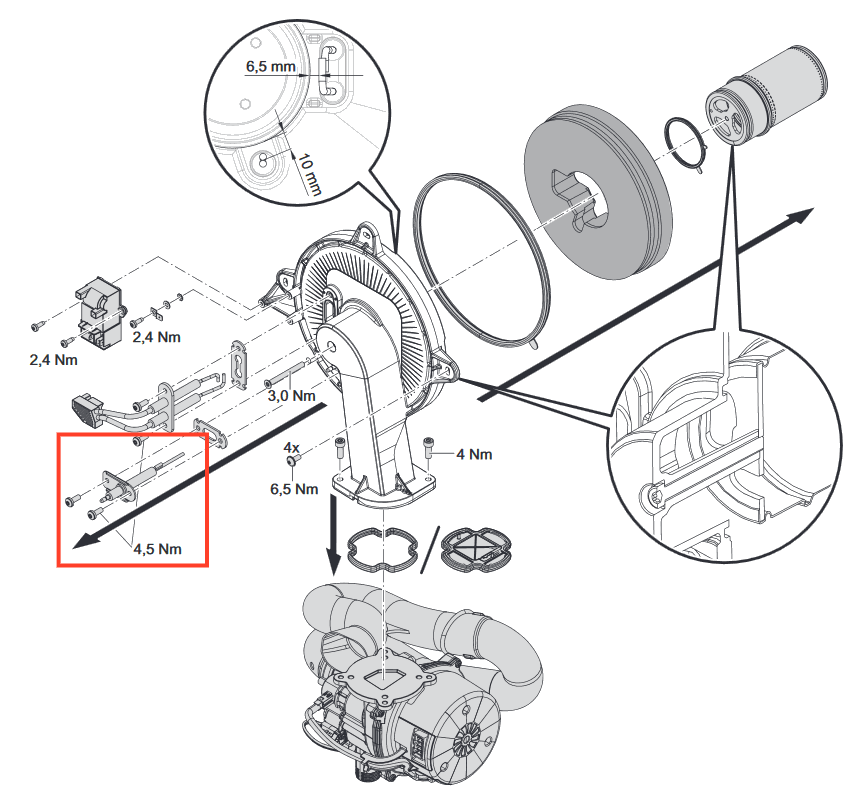 6,5 mm
10 mm
2,4 Nm
2,4 Nm
3,0 Nm
4x
6,5 Nm
4 Nm
4,5 Nm