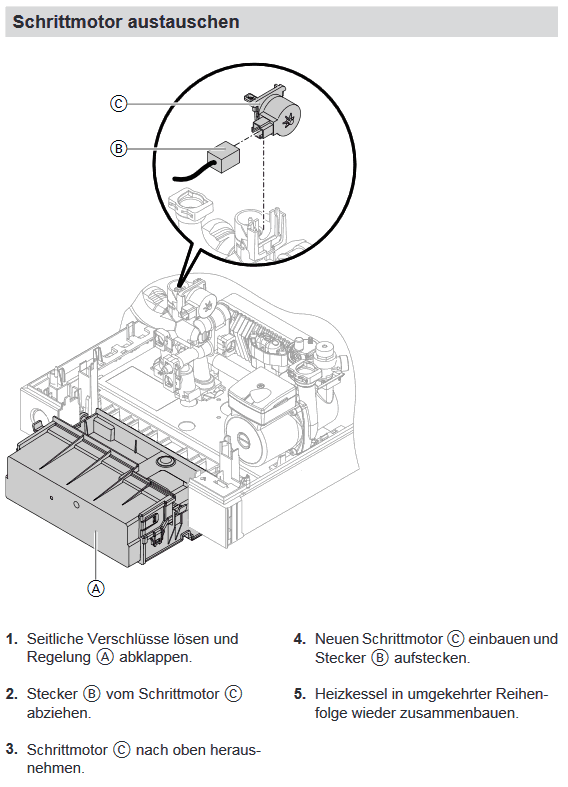 Schrittmotor austauschen

C

B

A

1. Seitliche Verschlüsse lösen und Regelung Ⓐ abklappen.

2. Stecker Ⓑ vom Schrittmotor Ⓒ abziehen.

3. Schrittmotor Ⓒ nach oben herausnehmen.

4. Neuen Schrittmotor Ⓒ einbauen und Stecker Ⓑ aufstecken.

5. Heizkessel in umgekehrter Reihenfolge wieder zusammenbauen.