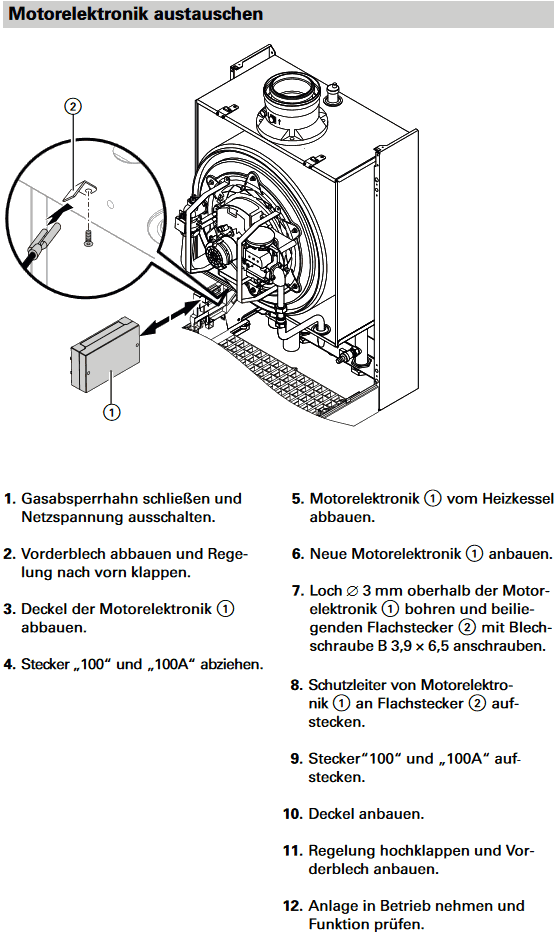 Motorelektronik austauschen

2

1

1. Gasabsperrhahn schließen und Netzspannung ausschalten.

2. Vorderblech abbauen und Regelung nach vorn klappen.

3. Deckel der Motorelektronik ① abbauen.

4. Stecker „100“ und „100A“ abziehen.

5. Motorelektronik ① vom Heizkessel abbauen.

6. Neue Motorelektronik ① anbauen.

7. Loch ∅ 3 mm oberhalb der Motorelektronik ① bohren und beiliegenden Flachstecker ② mit Blechschraube B 3,9 × 6,5 anschrauben.

8. Schutzleiter von Motorelektronik ① an Flachstecker ② aufstecken.

9. Stecker“100“ und „100A“ aufstecken.

10. Deckel anbauen.

11. Regelung hochklappen und Vorderblech anbauen.

12. Anlage in Betrieb nehmen und Funktion prüfen.