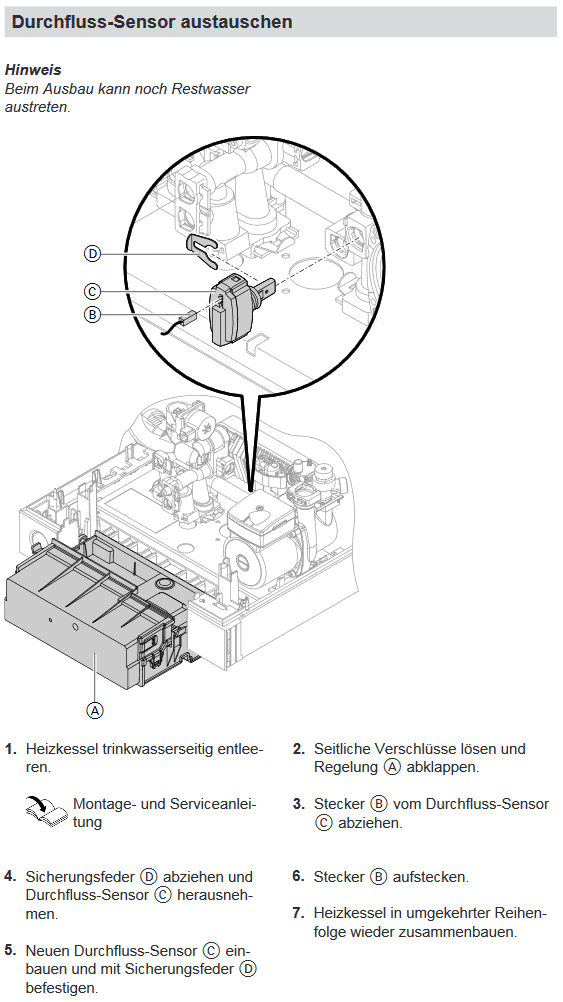 Durchfluss-Sensor austauschen

Hinweis
Beim Ausbau kann noch Restwasser austreten.

D

C

B

A

1. Heizkessel trinkwasserseitig entleeren.

Montage- und Serviceanleitung

2. Seitliche Verschlüsse lösen und Regelung A abklappen.

3. Stecker B vom Durchfluss-Sensor C abziehen.

4. Sicherungsfeder D abziehen und Durchfluss-Sensor C herausnehmen.

5. Neuen Durchfluss-Sensor C einbauen und mit Sicherungsfeder D befestigen.

6. Stecker B aufstecken.

7. Heizkessel in umgekehrter Reihenfolge wieder zusammenbauen.