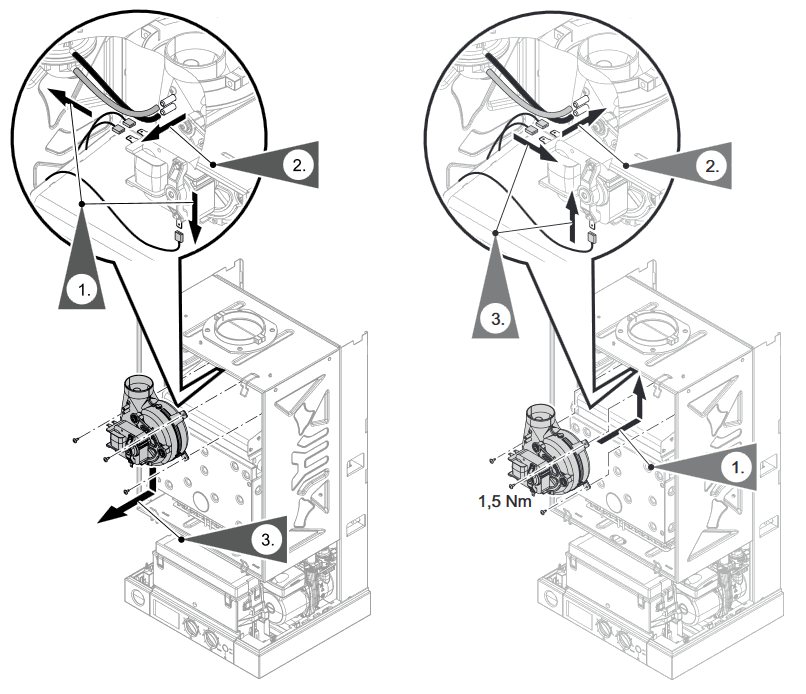 2.

1.

3.

2.

3.

1.

1,5 Nm