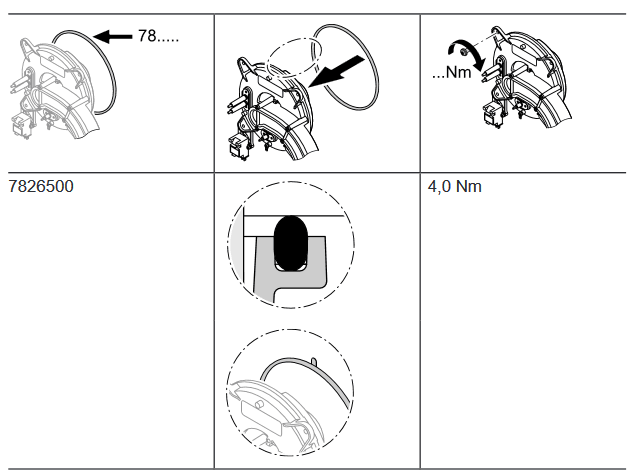 | 78..... |  | ...Nm |
|---|---|---|
| 7826500 |  | 4,0 Nm |