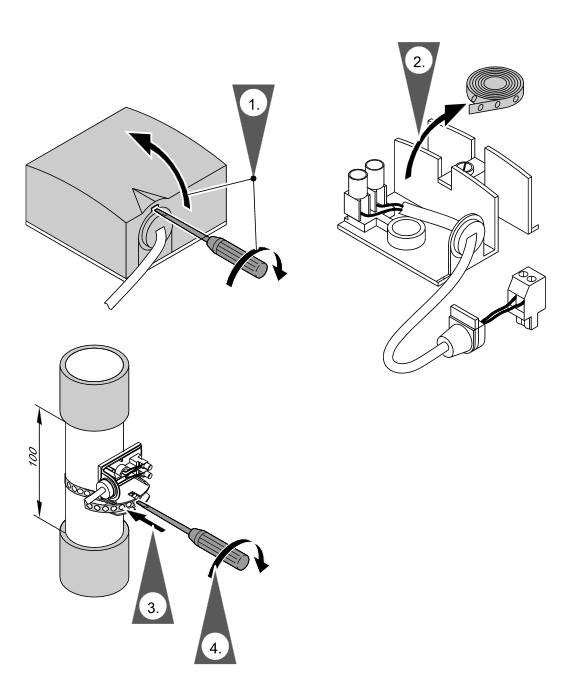 1.

2.

100

3.

4.