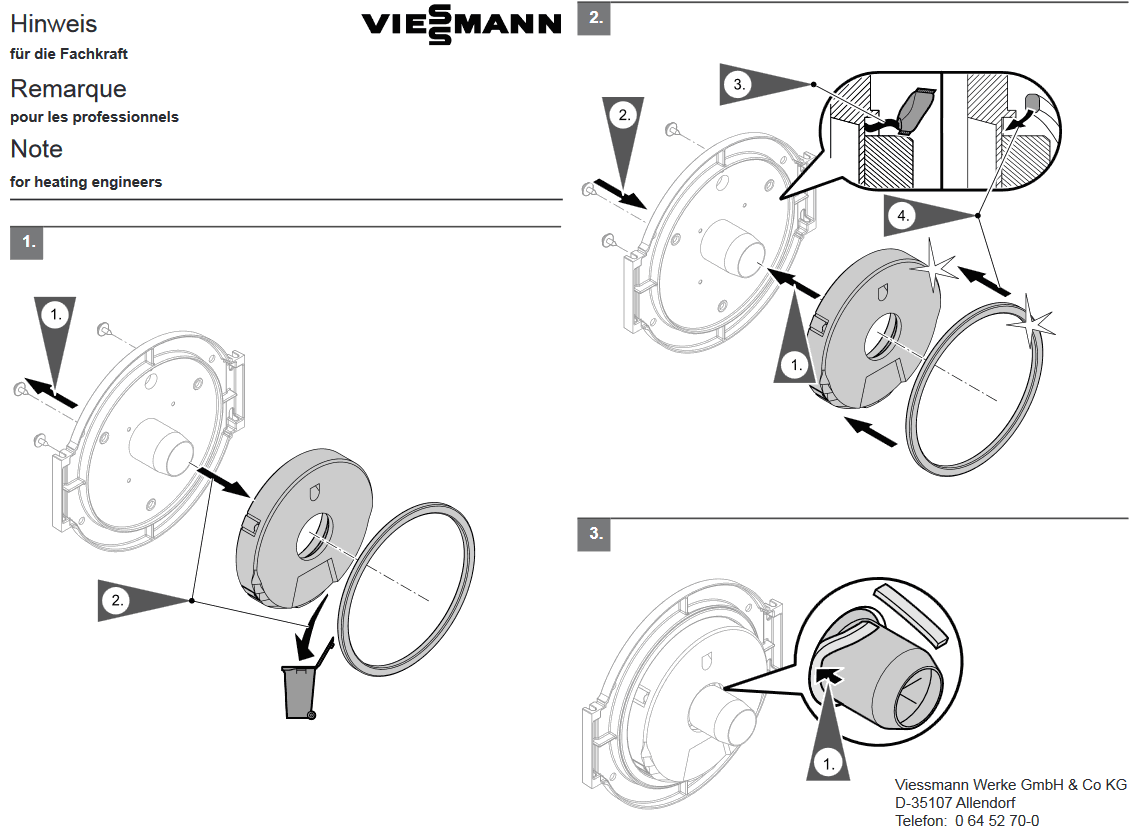 Hinweis
für die Fachkraft

Remarque
pour les professionnels

Note
for heating engineers

VIESSMANN

1.

1.

2.

2.

3.

2.

4.

1.

3.

1.

Viessmann Werke GmbH & Co KG
D-35107 Allendorf
Telefon: 0 64 52 70-0