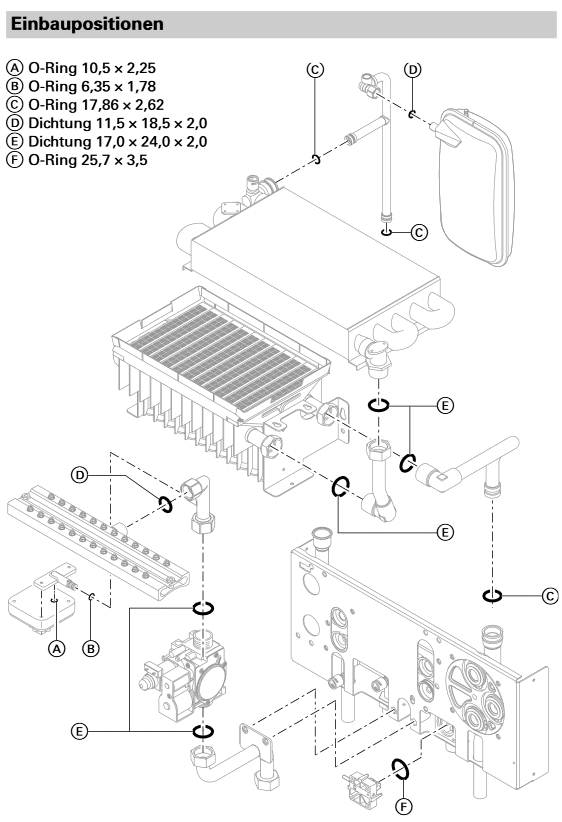 Einbaupositionen

Ⓐ O-Ring 10,5 × 2,25
Ⓑ O-Ring 6,35 × 1,78
Ⓒ O-Ring 17,86 × 2,62
Ⓓ Dichtung 11,5 × 18,5 × 2,0
Ⓔ Dichtung 17,0 × 24,0 × 2,0
Ⓕ O-Ring 25,7 × 3,5

C
D
C
E
D
E
C
A
B
E
F