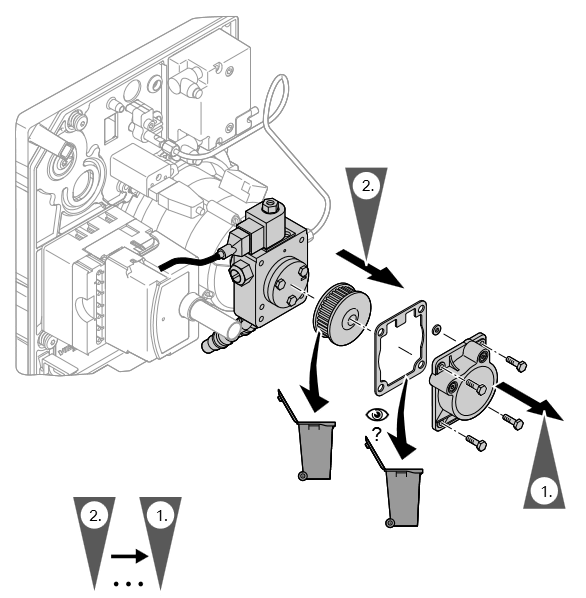 2.

?

1.

2.

1.

...