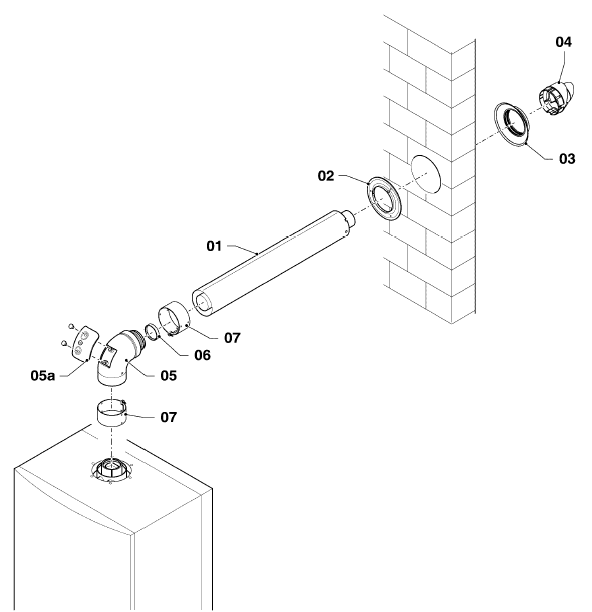 04
03
02
01
07
06
05a
05
07