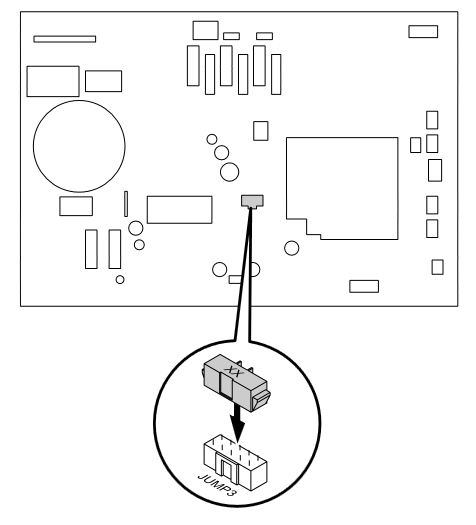 XX

JUMP3