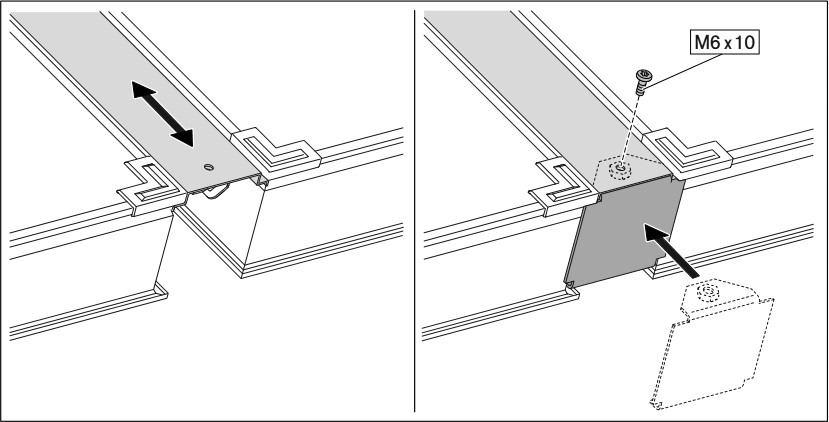 M6 x 10