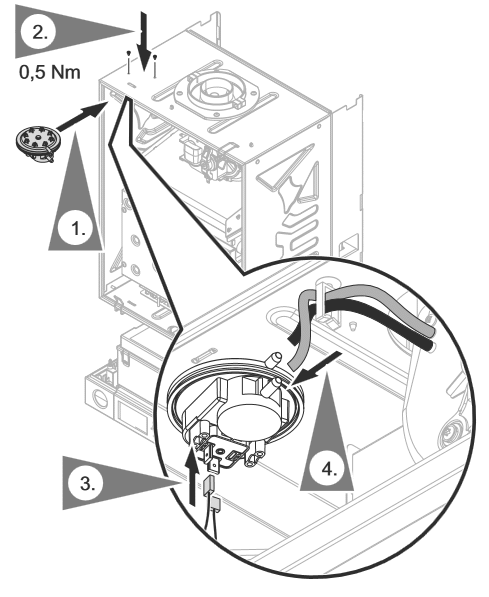 2.

0,5 Nm

1.

3.

4.