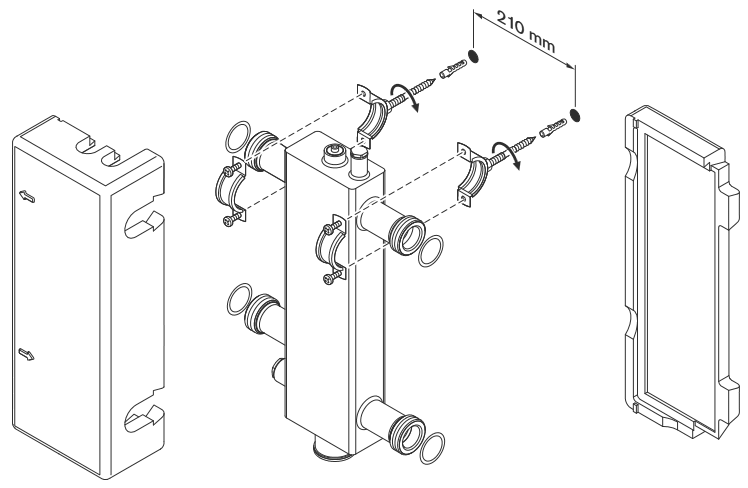 210 mm