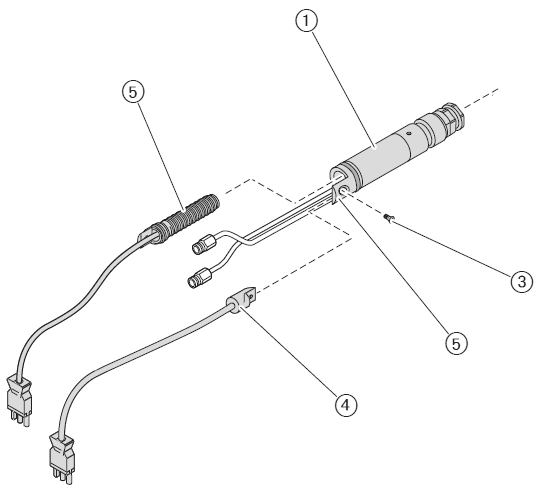 1
5
3
5
4