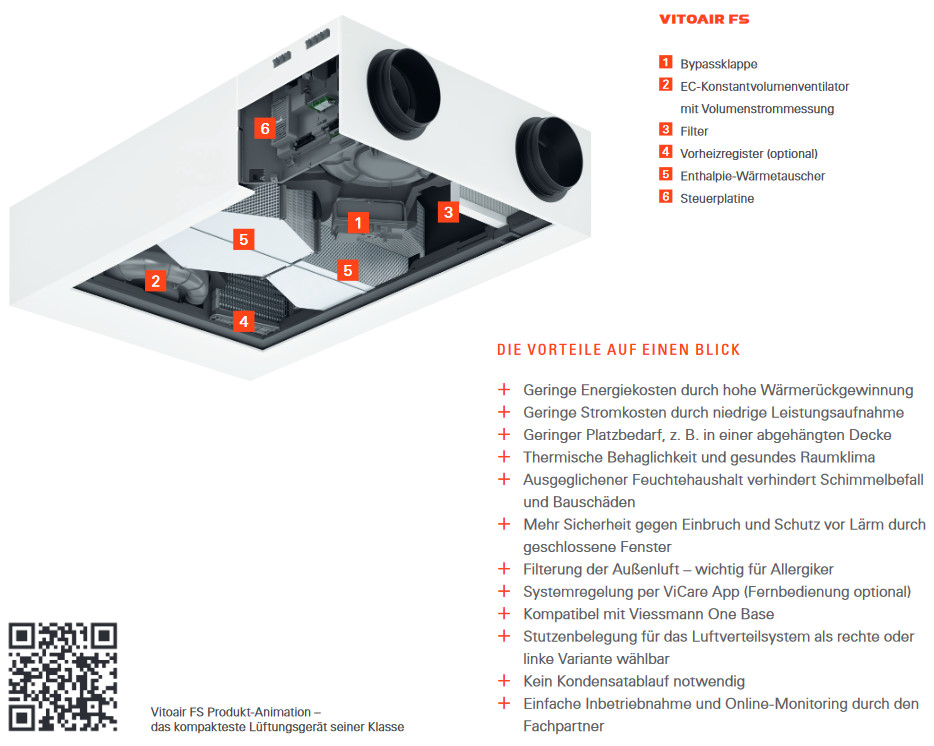 6

1

3

5

5

2

4

VITOAIR FS

1 Bypassklappe
2 EC-Konstantvolumenventilator mit Volumenstrommessung
3 Filter
4 Vorheizregister (optional)
5 Enthalpie-Wärmetauscher
6 Steuerplatine

DIE VORTEILE AUF EINEN BLICK

+ Geringe Energiekosten durch hohe Wärmerückgewinnung
+ Geringe Stromkosten durch niedrige Leistungsaufnahme
+ Geringer Platzbedarf, z. B. in einer abgehängten Decke
+ Thermische Behaglichkeit und gesundes Raumklima
+ Ausgeglichener Feuchtehaushalt verhindert Schimmelbefall und Bauschäden
+ Mehr Sicherheit gegen Einbruch und Schutz vor Lärm durch geschlossene Fenster
+ Filterung der Außenluft – wichtig für Allergiker
+ Systemregelung per ViCare App (Fernbedienung optional)
+ Kompatibel mit Viessmann One Base
+ Stutzenbelegung für das Luftverteilsystem als rechte oder linke Variante wählbar
+ Kein Kondensatablauf notwendig
+ Einfache Inbetriebnahme und Online-Monitoring durch den Fachpartner

Vitoair FS Produkt-Animation – das kompakteste Lüftungsgerät seiner Klasse