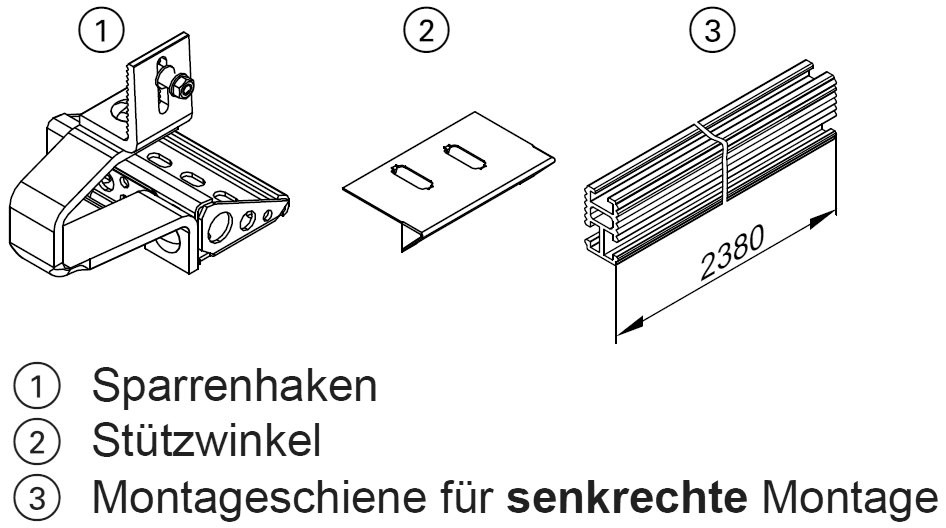 ①
②
③
2380

① Sparrenhaken
② Stützwinkel
③ Montageschiene für **senkrechte** Montage