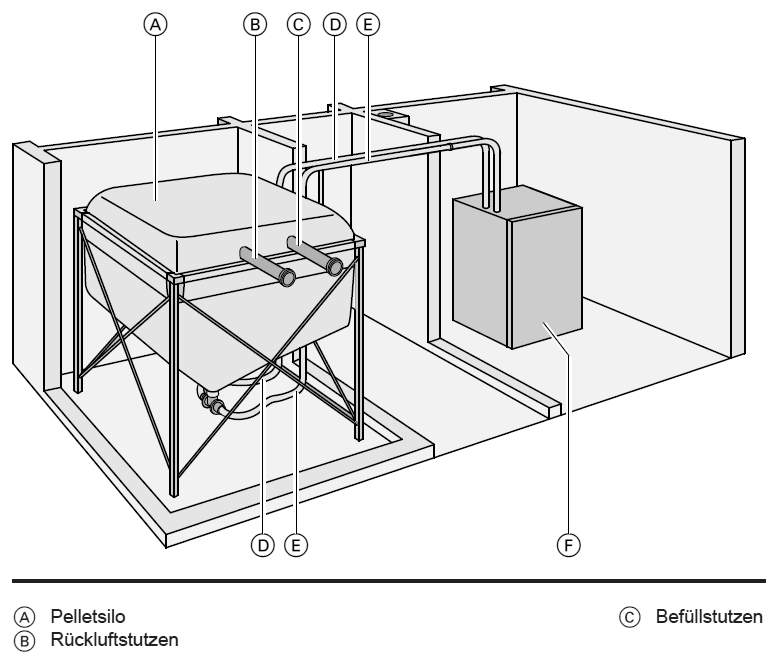 A B C D E

D E F

A Pelletsilo
B Rückluftstutzen

C Befüllstutzen