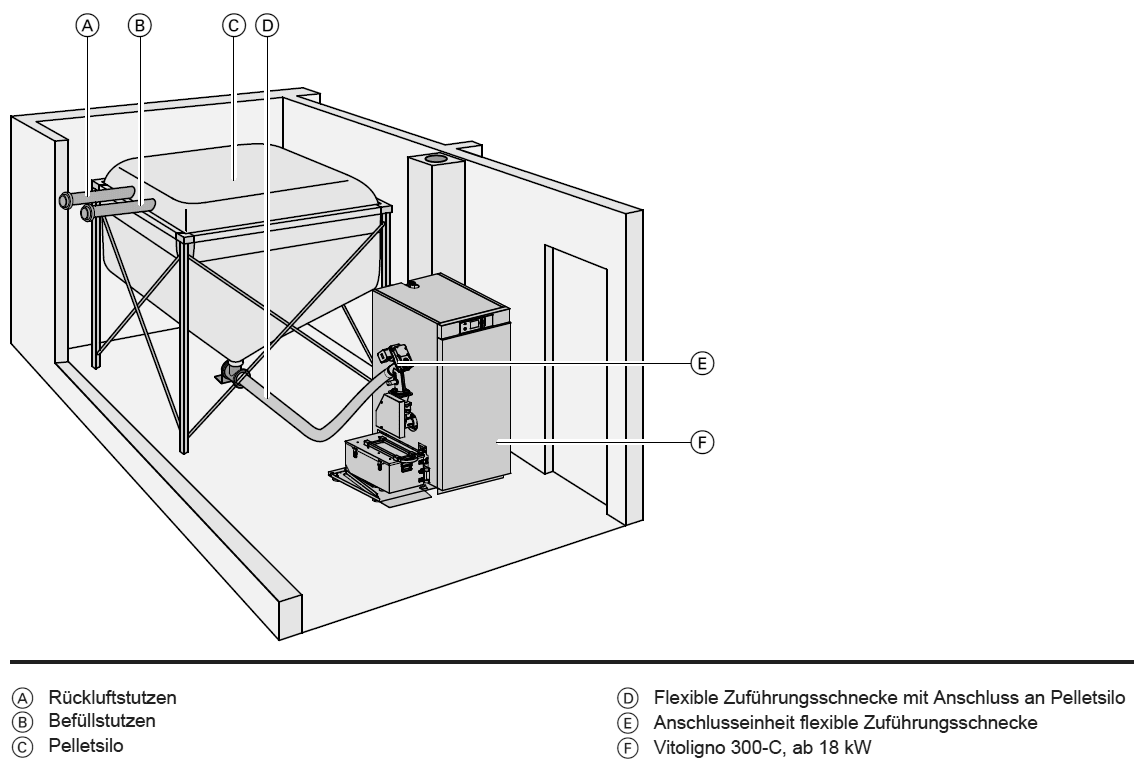 Ⓐ Ⓑ Ⓒ Ⓓ

Ⓔ

Ⓕ

Ⓐ Rückluftstutzen
Ⓑ Befüllstutzen
Ⓒ Pelletsilo

Ⓓ Flexible Zuführungsschnecke mit Anschluss an Pelletsilo
Ⓔ Anschlusseinheit flexible Zuführungsschnecke
Ⓕ Vitoligno 300-C, ab 18 kW