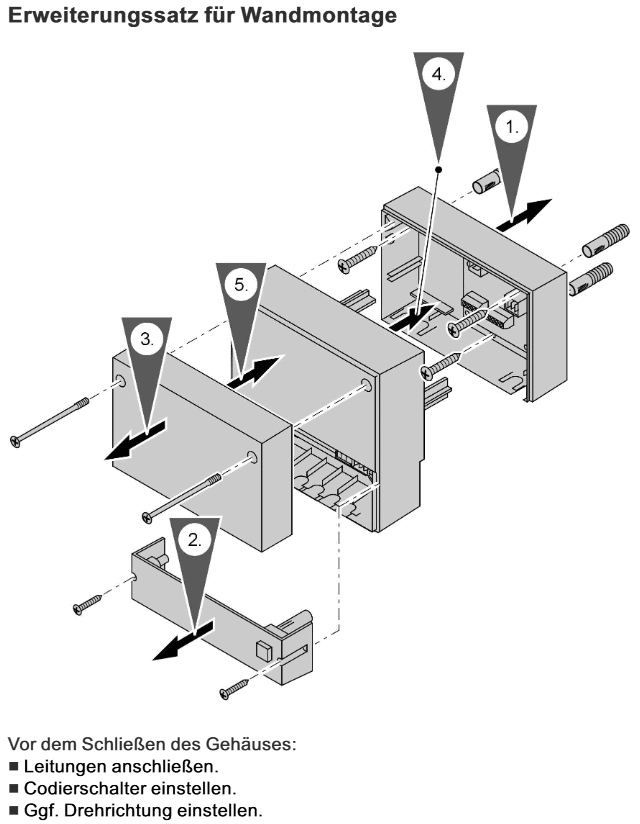 Erweiterungssatz für Wandmontage

4.

1.

5.

3.

2.

Vor dem Schließen des Gehäuses:
■ Leitungen anschließen.
■ Codierschalter einstellen.
■ Ggf. Drehrichtung einstellen.