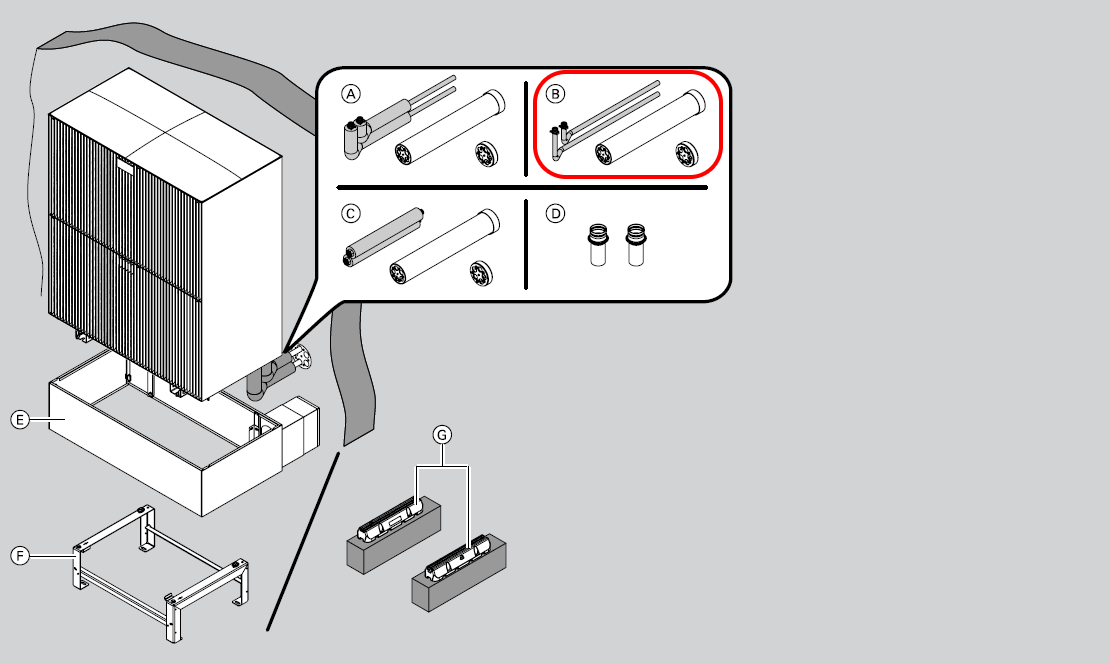 A
B
C
D
E
F
G