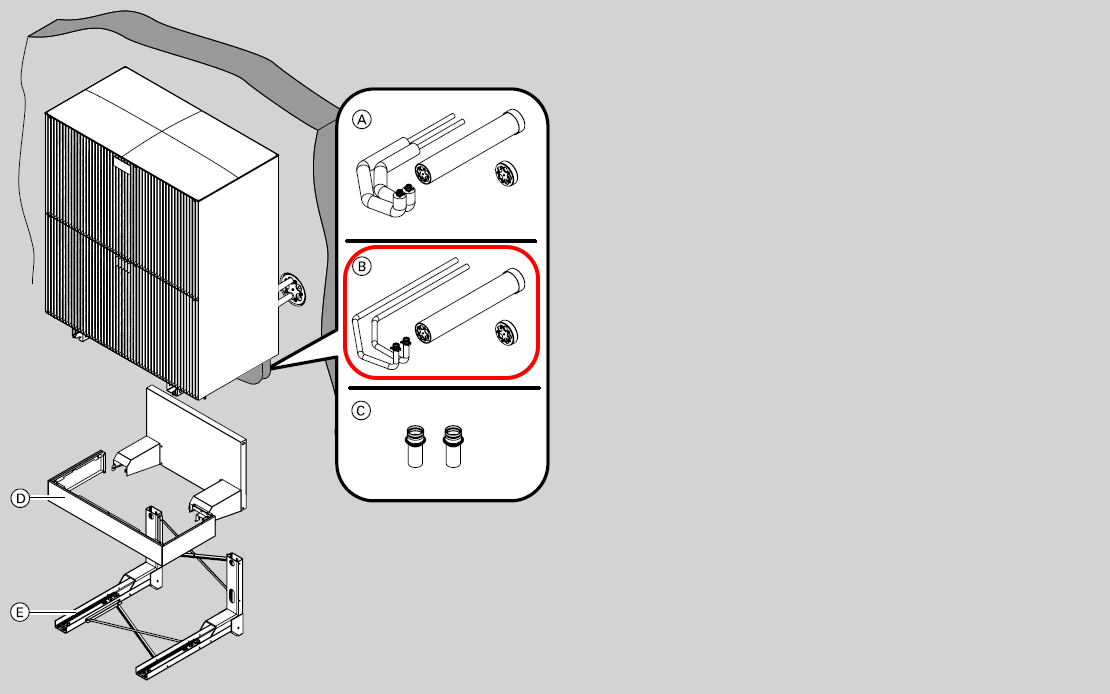 A
B
C
D
E