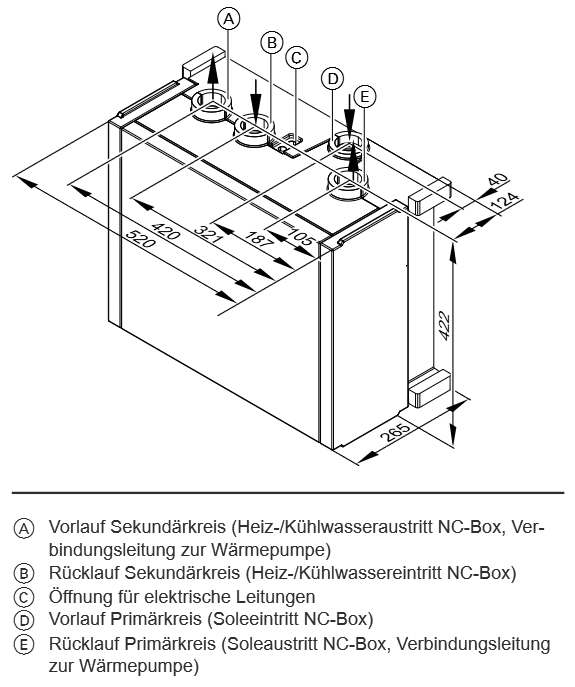 A
B
C
D
E
40
124
420
321
187
105
520
422
265

Ⓐ Vorlauf Sekundärkreis (Heiz-/Kühlwasseraustritt NC-Box, Verbindungsleitung zur Wärmepumpe)
Ⓑ Rücklauf Sekundärkreis (Heiz-/Kühlwassereintritt NC-Box)
Ⓒ Öffnung für elektrische Leitungen
Ⓓ Vorlauf Primärkreis (Soleeintritt NC-Box)
Ⓔ Rücklauf Primärkreis (Soleaustritt NC-Box, Verbindungsleitung zur Wärmepumpe)