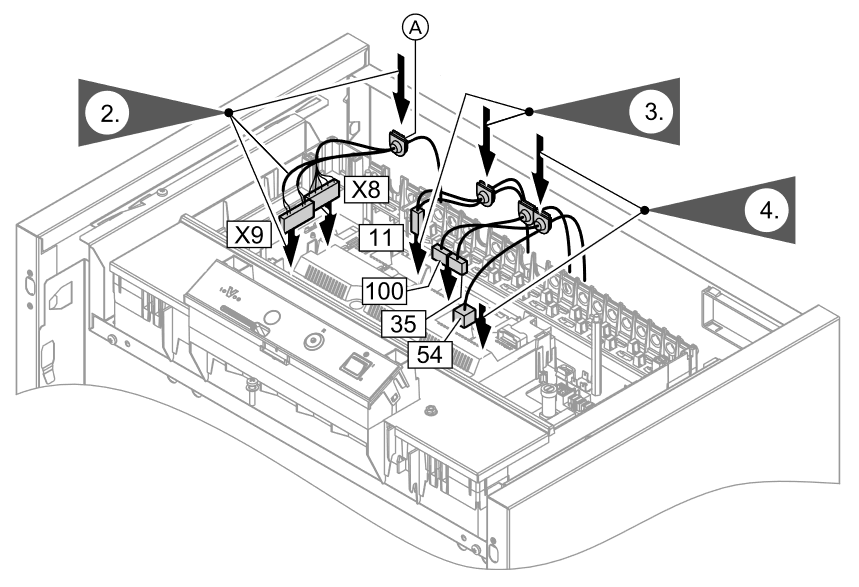 A
2.
3.
4.
X8
X9
11
100
35
54