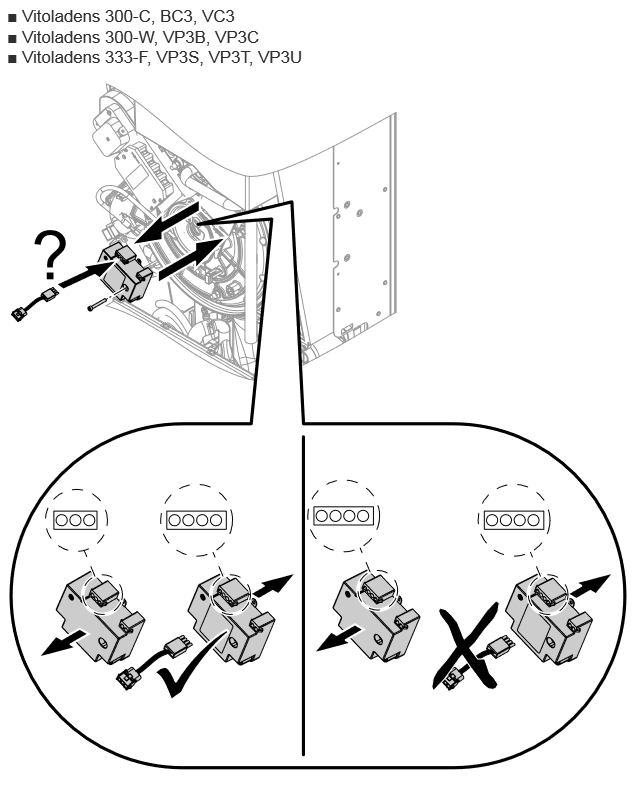 ■ Vitoladens 300-C, BC3, VC3
■ Vitoladens 300-W, VP3B, VP3C
■ Vitoladens 333-F, VP3S, VP3T, VP3U

?