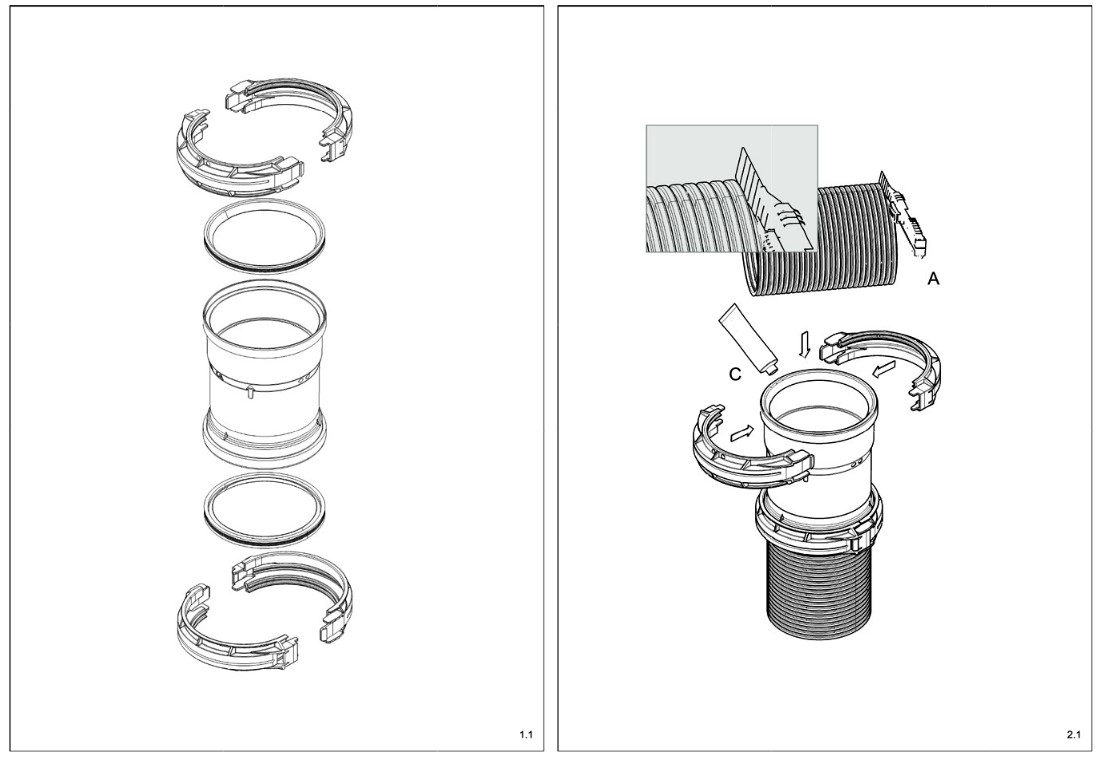 1.1

A

C

2.1