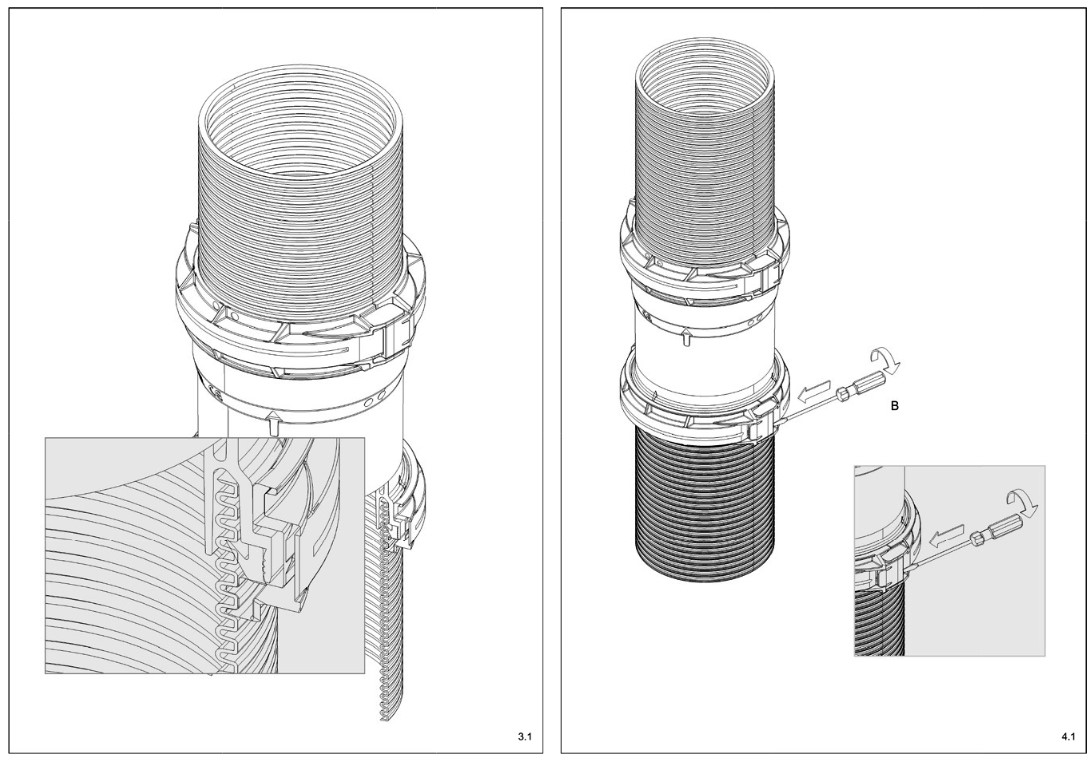 3.1

B

4.1