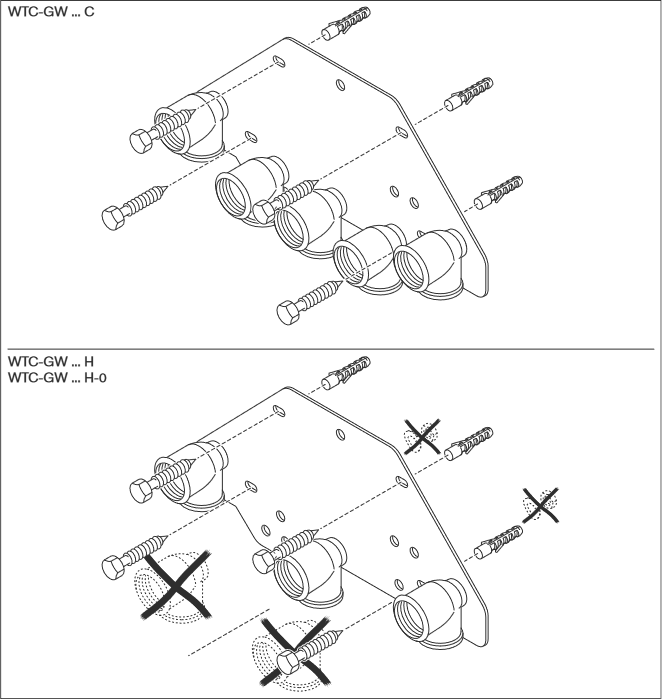 WTC-GW ... C

WTC-GW ... H
WTC-GW ... H-0