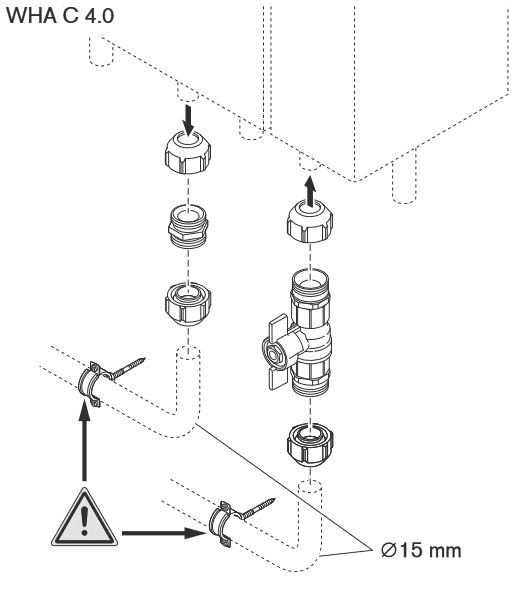 WHA C 4.0

Ø15 mm