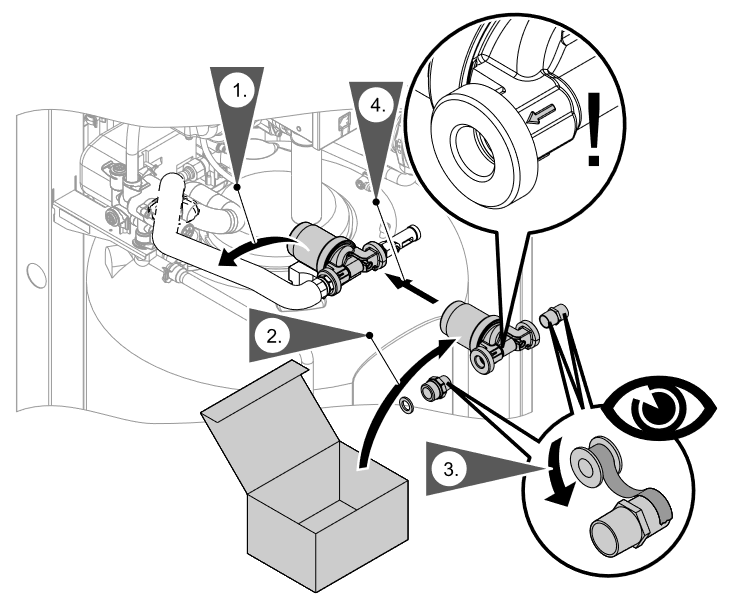 1.

4.

!

2.

3.