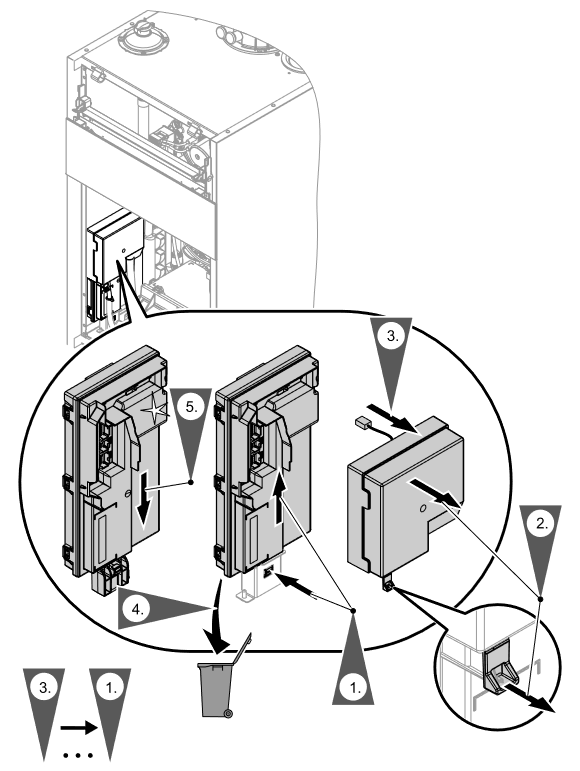 3.

5.

2.

4.

1.

3.

1.

...