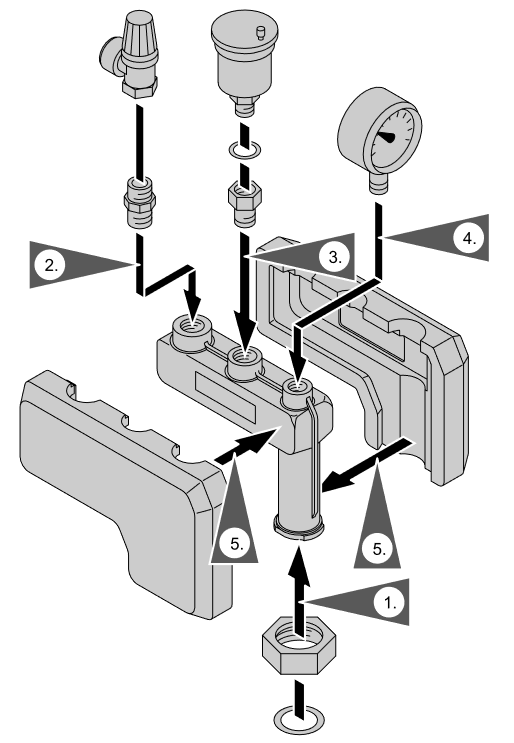 2.

3.

4.

5.

5.

1.