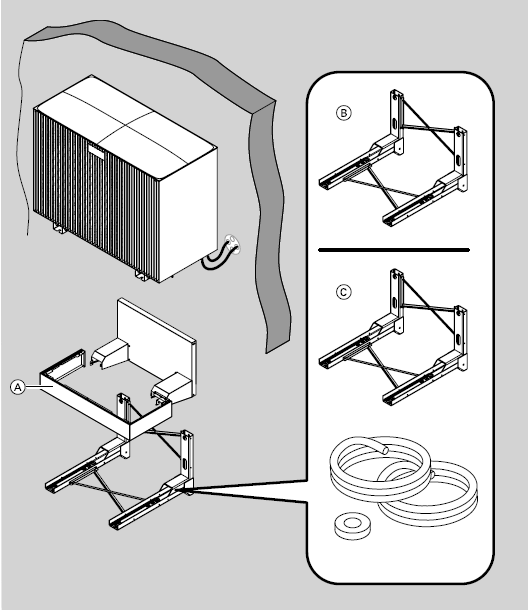 B

C

A